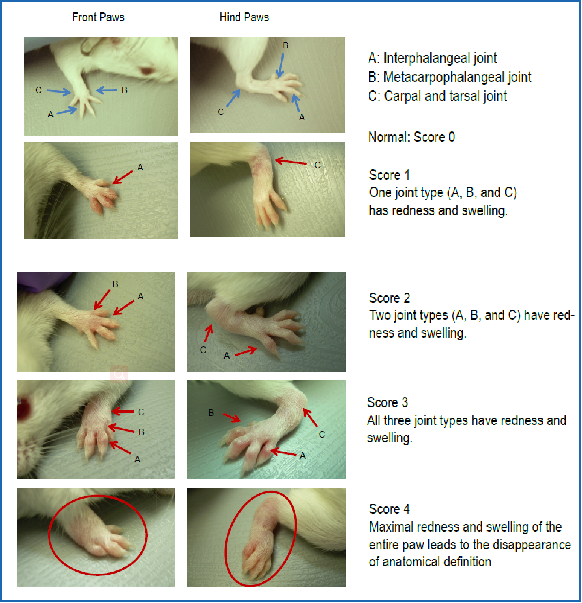 Front Paws

Hind Paws

C

B

A

B

C

A

A: Interphalangeal joint
B: Metacarpophalangeal joint
C: Carpal and tarsal joint

Normal: Score 0

A

C

Score 1
One joint type (A, B, and C) has redness and swelling.

B

A

C

A

Score 2
Two joint types (A, B, and C) have redness and swelling.

C

B

A

B

C

A

Score 3
All three joint types have redness and swelling.

Score 4
Maximal redness and swelling of the entire paw leads to the disappearance of anatomical definition